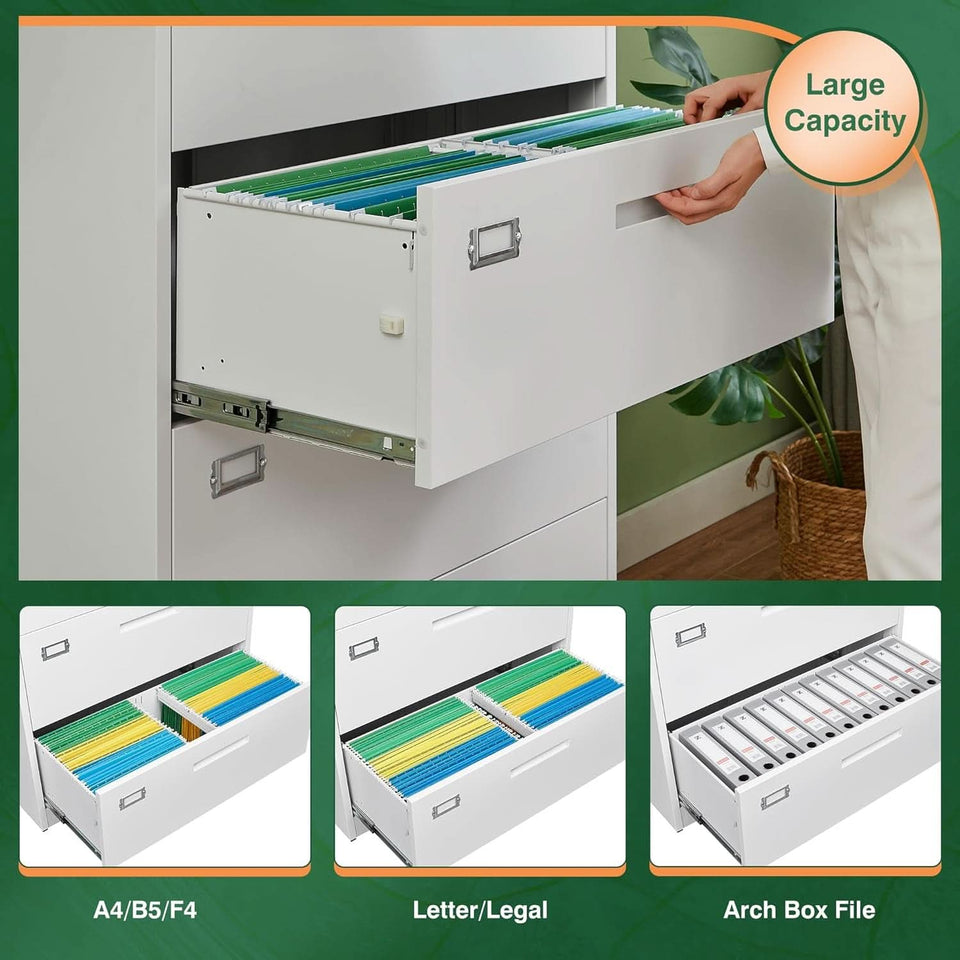 Large Capacity

A4/B5/F4

Letter/Legal

Arch Box File